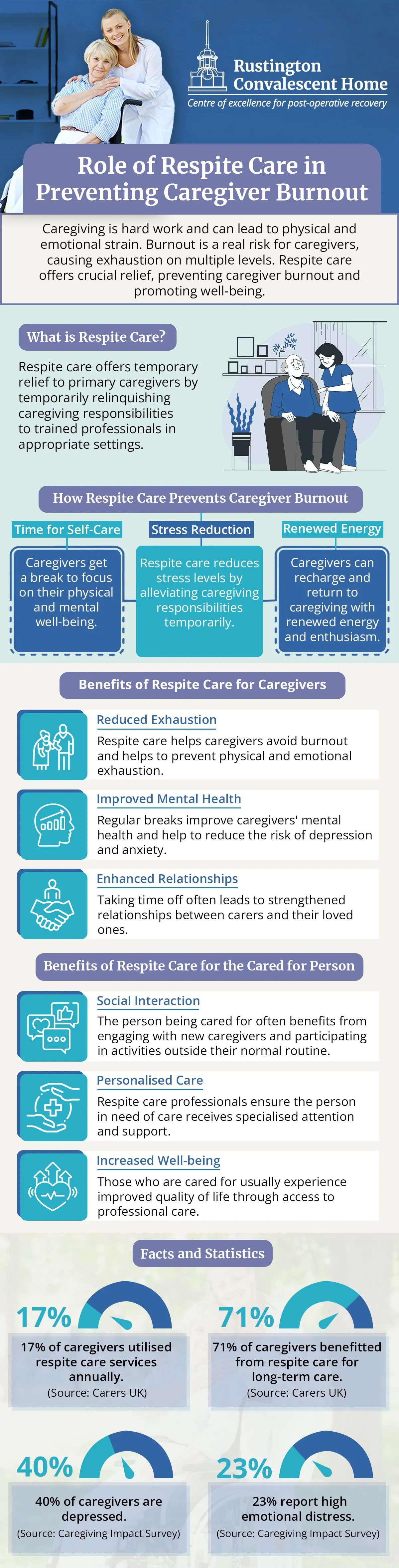 Rustington Convalescent Home
Centre of excellence for post-operative recovery

Role of Respite Care in Preventing Caregiver Burnout

Caregiving is hard work and can lead to physical and emotional strain. Burnout is a real risk for caregivers, causing exhaustion on multiple levels. Respite care offers crucial relief, preventing caregiver burnout and promoting well-being.

What is Respite Care?

Respite care offers temporary relief to primary caregivers by temporarily relinquishing caregiving responsibilities to trained professionals in appropriate settings.

How Respite Care Prevents Caregiver Burnout

Time for Self-Care
Caregivers get a break to focus on their physical and mental well-being.

Stress Reduction
Respite care reduces stress levels by alleviating caregiving responsibilities temporarily.

Renewed Energy
Caregivers can recharge and return to caregiving with renewed energy and enthusiasm.

Benefits of Respite Care for Caregivers

Reduced Exhaustion
Respite care helps caregivers avoid burnout and helps to prevent physical and emotional exhaustion.

Improved Mental Health
Regular breaks improve caregivers' mental health and help to reduce the risk of depression and anxiety.

Enhanced Relationships
Taking time off often leads to strengthened relationships between carers and their loved ones.

Benefits of Respite Care for the Cared for Person

Social Interaction
The person being cared for often benefits from engaging with new caregivers and participating in activities outside their normal routine.

Personalised Care
Respite care professionals ensure the person in need of care receives specialised attention and support.

Increased Well-being
Those who are cared for usually experience improved quality of life through access to professional care.

Facts and Statistics

17%
17% of caregivers utilised respite care services annually.
(Source: Carers UK)

71%
71% of caregivers benefitted from respite care for long-term care.
(Source: Carers UK)

40%
40% of caregivers are depressed.
(Source: Caregiving Impact Survey)

23%
23% report high emotional distress.
(Source: Caregiving Impact Survey)