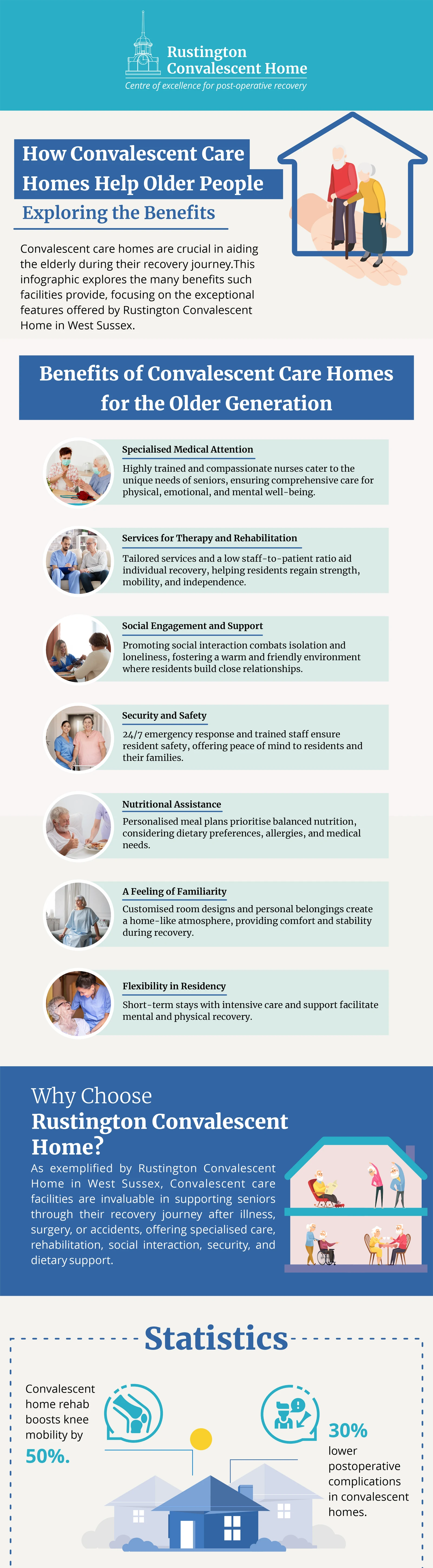 Rustington Convalescent Home
Centre of excellence for post-operative recovery

How Convalescent Care Homes Help Older People
Exploring the Benefits

Convalescent care homes are crucial in aiding the elderly during their recovery journey.This infographic explores the many benefits such facilities provide, focusing on the exceptional features offered by Rustington Convalescent Home in West Sussex.

Benefits of Convalescent Care Homes for the Older Generation

Specialised Medical Attention
Highly trained and compassionate nurses cater to the unique needs of seniors, ensuring comprehensive care for physical, emotional, and mental well-being.

Services for Therapy and Rehabilitation
Tailored services and a low staff-to-patient ratio aid individual recovery, helping residents regain strength, mobility, and independence.

Social Engagement and Support
Promoting social interaction combats isolation and loneliness, fostering a warm and friendly environment where residents build close relationships.

Security and Safety
24/7 emergency response and trained staff ensure resident safety, offering peace of mind to residents and their families.

Nutritional Assistance
Personalised meal plans prioritise balanced nutrition, considering dietary preferences, allergies, and medical needs.

A Feeling of Familiarity
Customised room designs and personal belongings create a home-like atmosphere, providing comfort and stability during recovery.

Flexibility in Residency
Short-term stays with intensive care and support facilitate mental and physical recovery.

Why Choose
Rustington Convalescent Home?
As exemplified by Rustington Convalescent Home in West Sussex, Convalescent care facilities are invaluable in supporting seniors through their recovery journey after illness, surgery, or accidents, offering specialised care, rehabilitation, social interaction, security, and dietary support.

Statistics

Convalescent home rehab boosts knee mobility by 50%.

30% lower postoperative complications in convalescent homes.